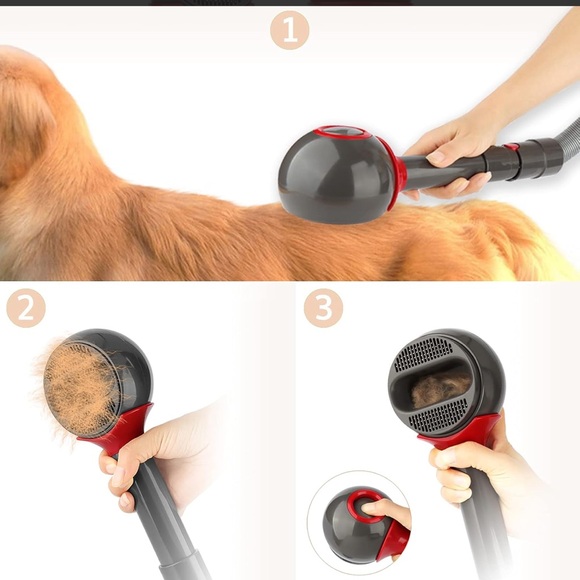 1

2

3